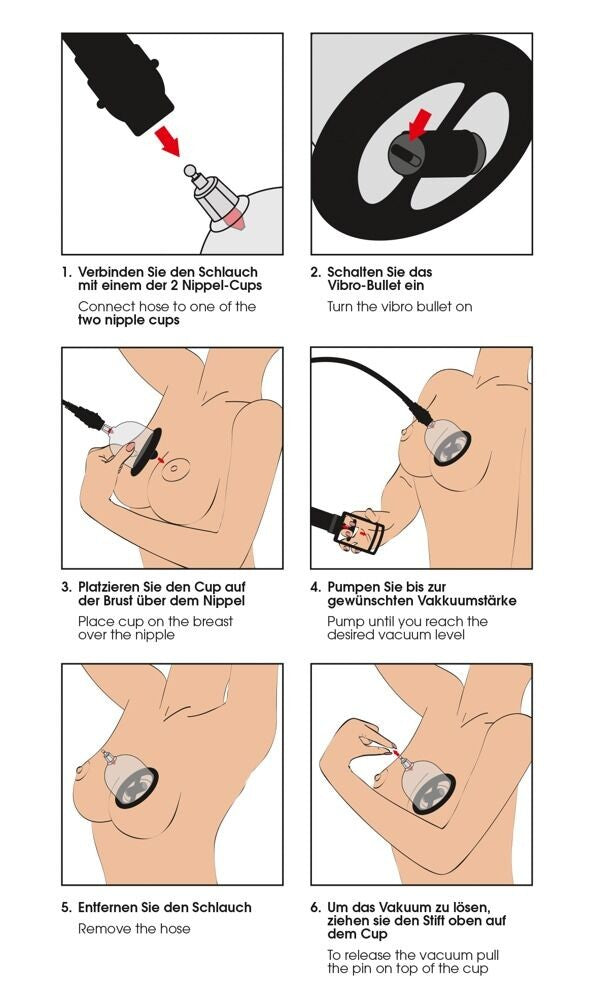 1. Verbinden Sie den Schlauch mit einem der 2 Nippel-Cups

Connect hose to one of the two nipple cups

2. Schalten Sie das Vibro-Bullet ein

Turn the vibro bullet on

3. Platzieren Sie den Cup auf der Brust über dem Nippel

Place cup on the breast over the nipple

4. Pumpen Sie bis zur gewünschten Vakkuumstärke

Pump until you reach the desired vacuum level

5. Entfernen Sie den Schlauch

Remove the hose

6. Um das Vakuum zu lösen, ziehen sie den Stift oben auf dem Cup

To release the vacuum pull the pin on top of the cup