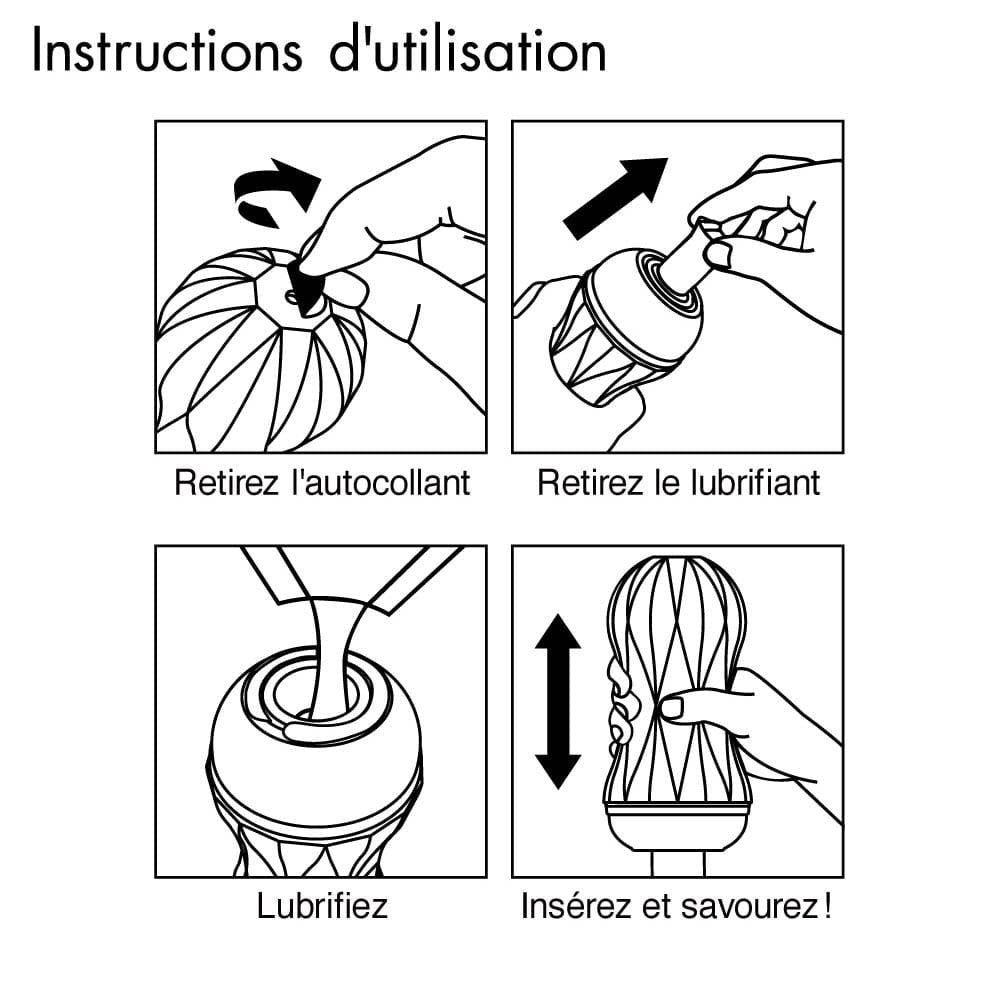 Instructions d'utilisation

Retirez l'autocollant

Retirez le lubrifiant

Lubrifiez

Insérez et savourez !