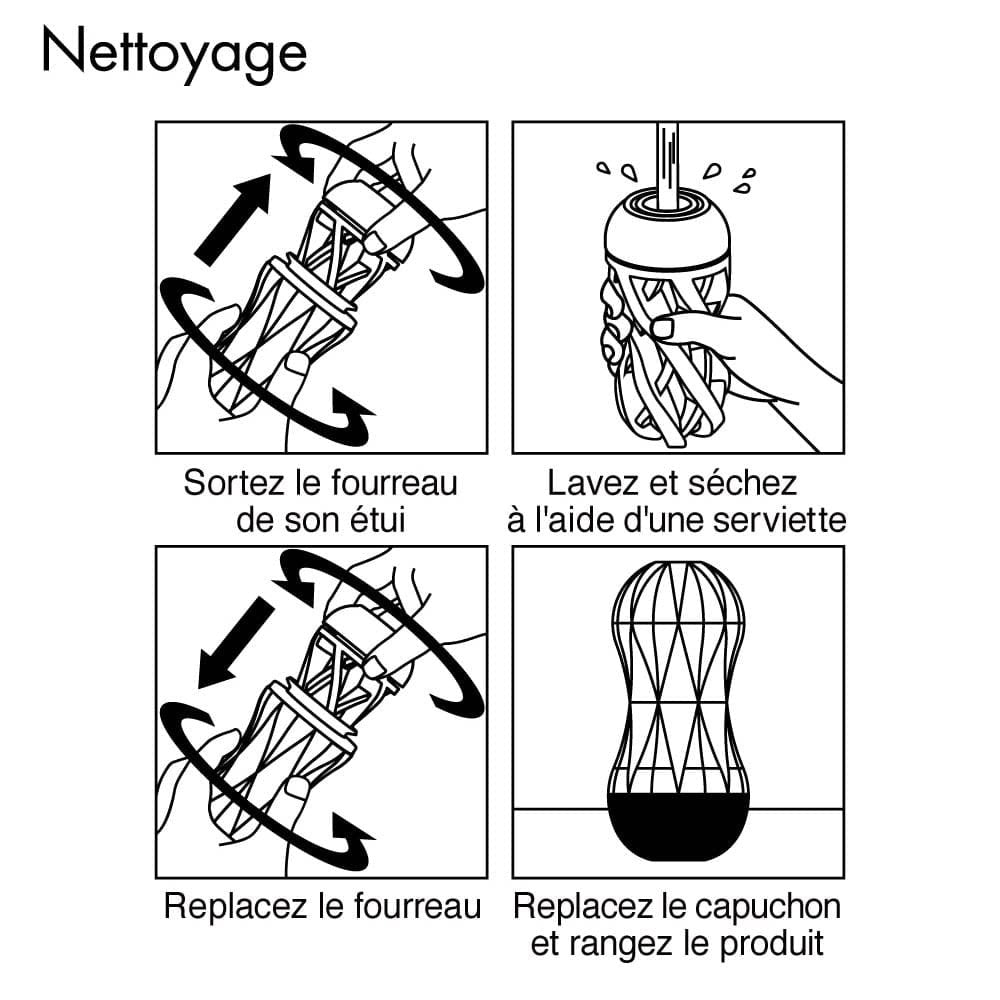 Nettoyage

Sortez le fourreau de son étui

Lavez et séchez à l'aide d'une serviette

Replacez le fourreau

Replacez le capuchon et rangez le produit